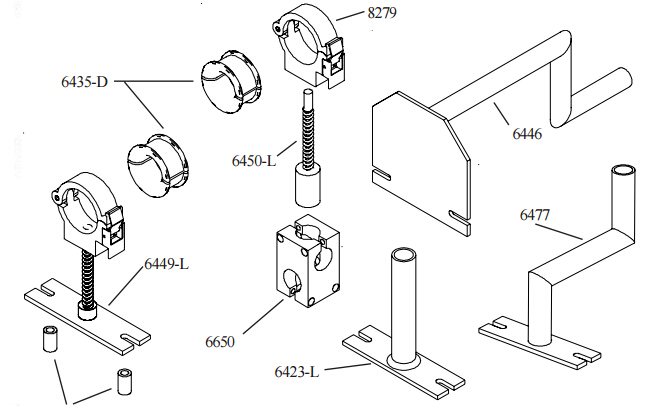 8279

6435-D

6446

6450-L

6477

6449-L

6650

6423-L